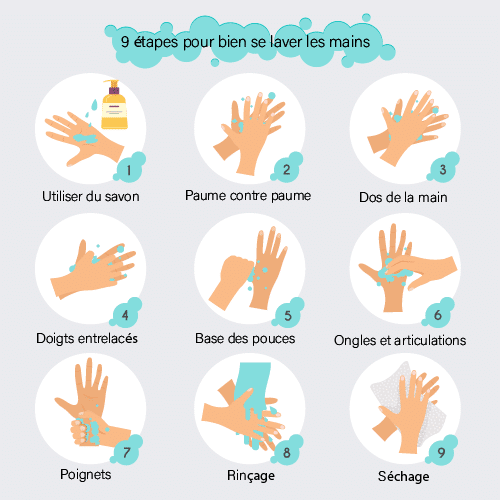 9 étapes pour bien se laver les mains

1
Utiliser du savon

2
Paume contre paume

3
Dos de la main

4
Doigts entrelacés

5
Base des pouces

6
Ongles et articulations

7
Poignets

8
Rinçage

9
Séchage